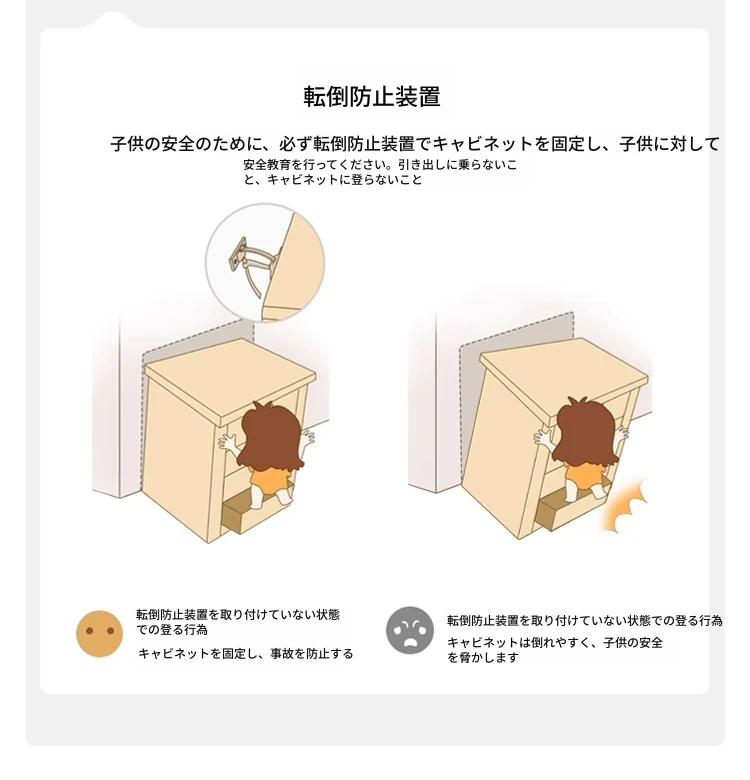 転倒防止装置

子供の安全のために、必ず転倒防止装置でキャビネットを固定し、子供に対して

安全教育を行ってください。引き出しに乗らないこと、キャビネットに登らないこと

転倒防止装置を取り付けていない状態での登る行為

キャビネットを固定し、事故を防止する

転倒防止装置を取り付けていない状態での登る行為

キャビネットは倒れやすく、子供の安全を脅かします