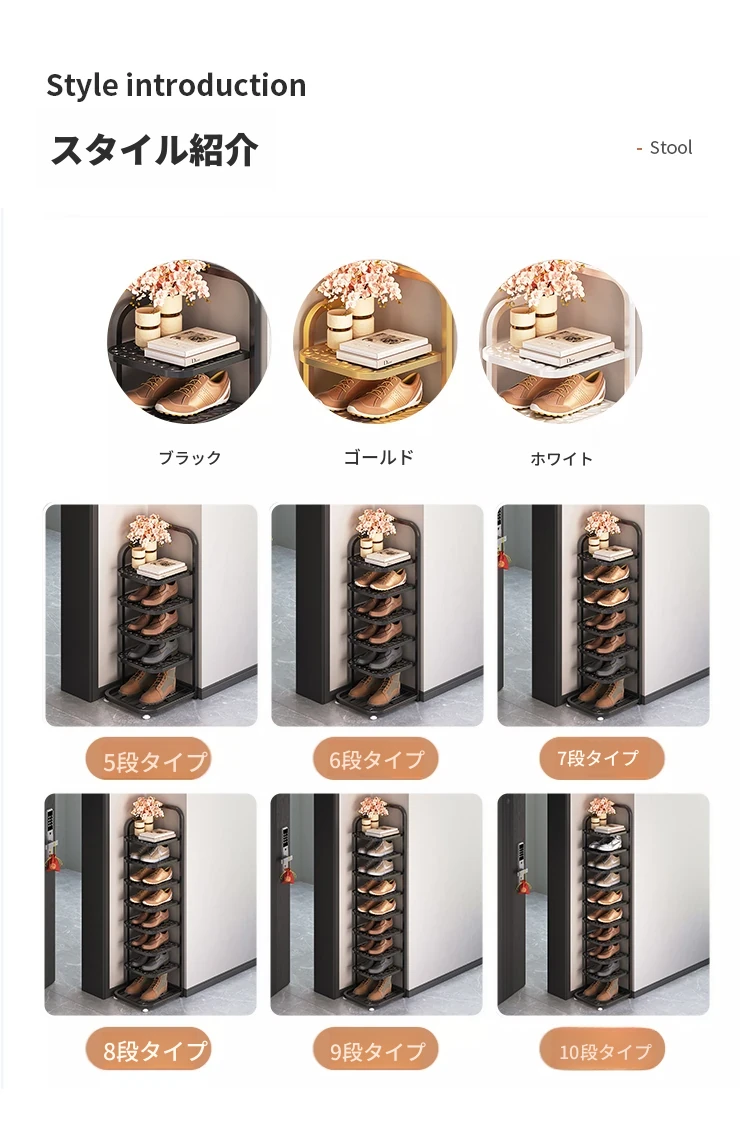 Style introduction

スタイル紹介

- Stool

ブラック

ゴールド

ホワイト

5段タイプ

6段タイプ

7段タイプ

8段タイプ

9段タイプ

10段タイプ