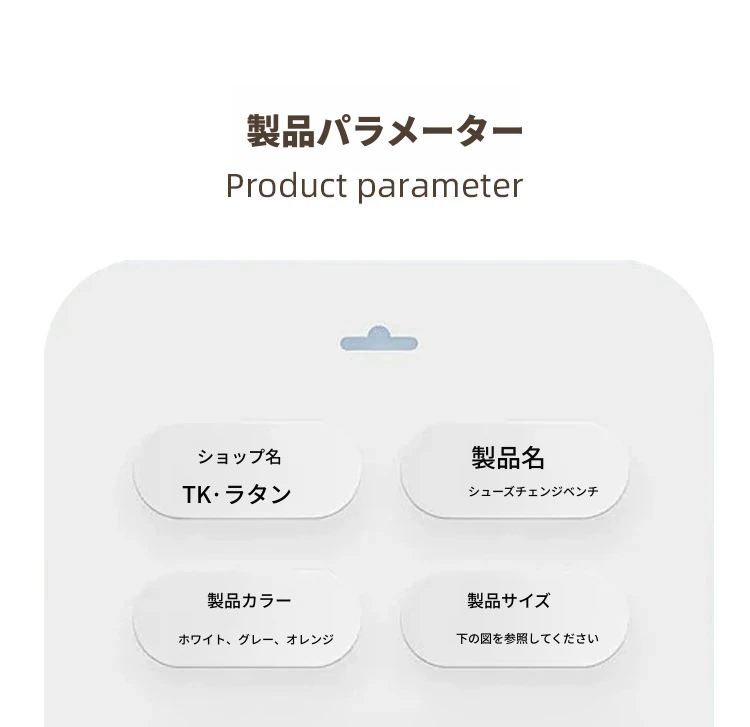 製品パラメーター
Product parameter

ショップ名
TK·ラタン

製品名
シューズチェンジベンチ

製品カラー
ホワイト、グレー、オレンジ

製品サイズ
下の図を参照してください